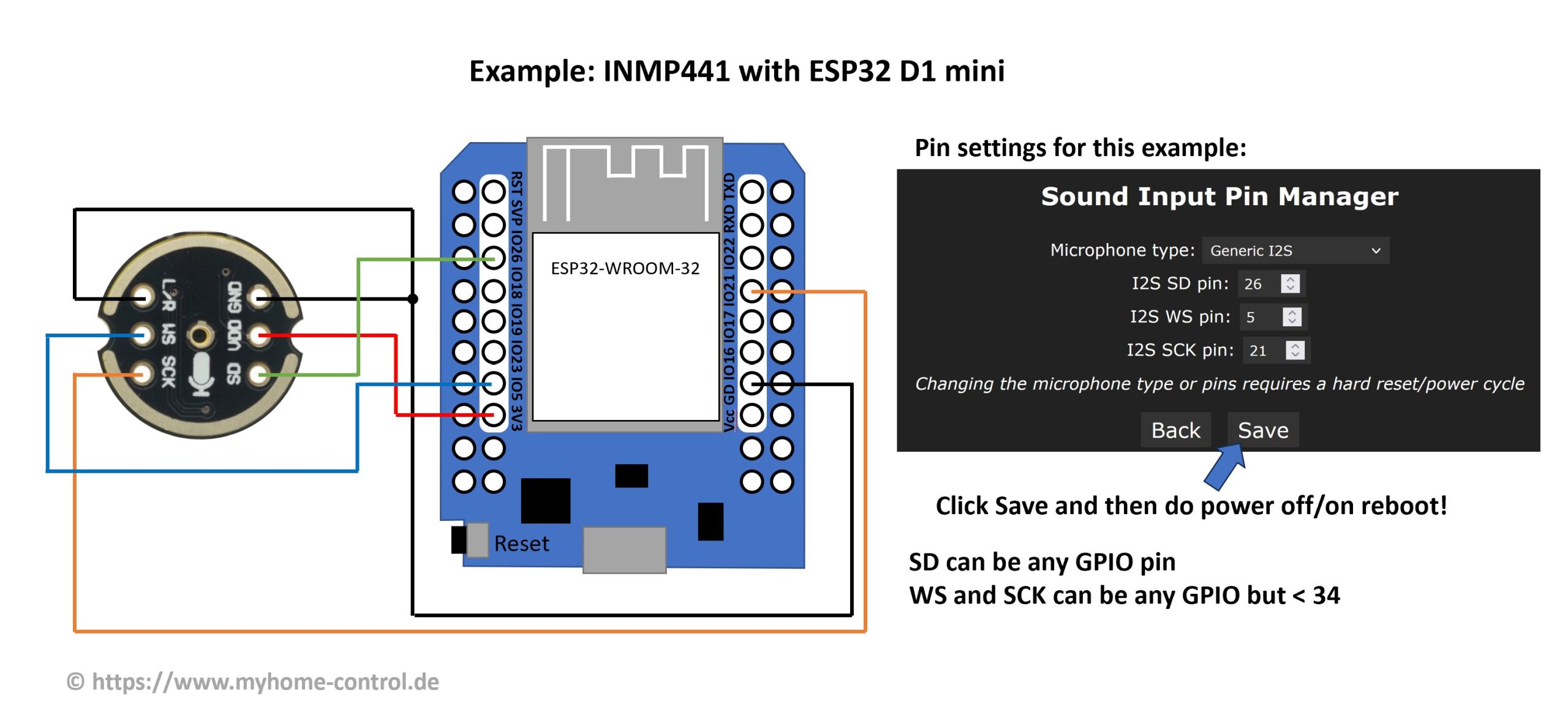 Example: INMP441 with ESP32 D1 mini

L/R WS SCK
GND VDD SD

RST SVP IO26 IO18 IO19 IO23 IO5 3V3

ESP32-WROOM-32

TXD RXD IO22 IO21 IO17 IO16 GD Vcc

Reset

Pin settings for this example:

Sound Input Pin Manager

Microphone type: Generic I2S

I2S SD pin: 26

I2S WS pin: 5

I2S SCK pin: 21

Changing the microphone type or pins requires a hard reset/power cycle

Back Save

Click Save and then do power off/on reboot!

SD can be any GPIO pin
WS and SCK can be any GPIO but < 34

© https://www.myhome-control.de